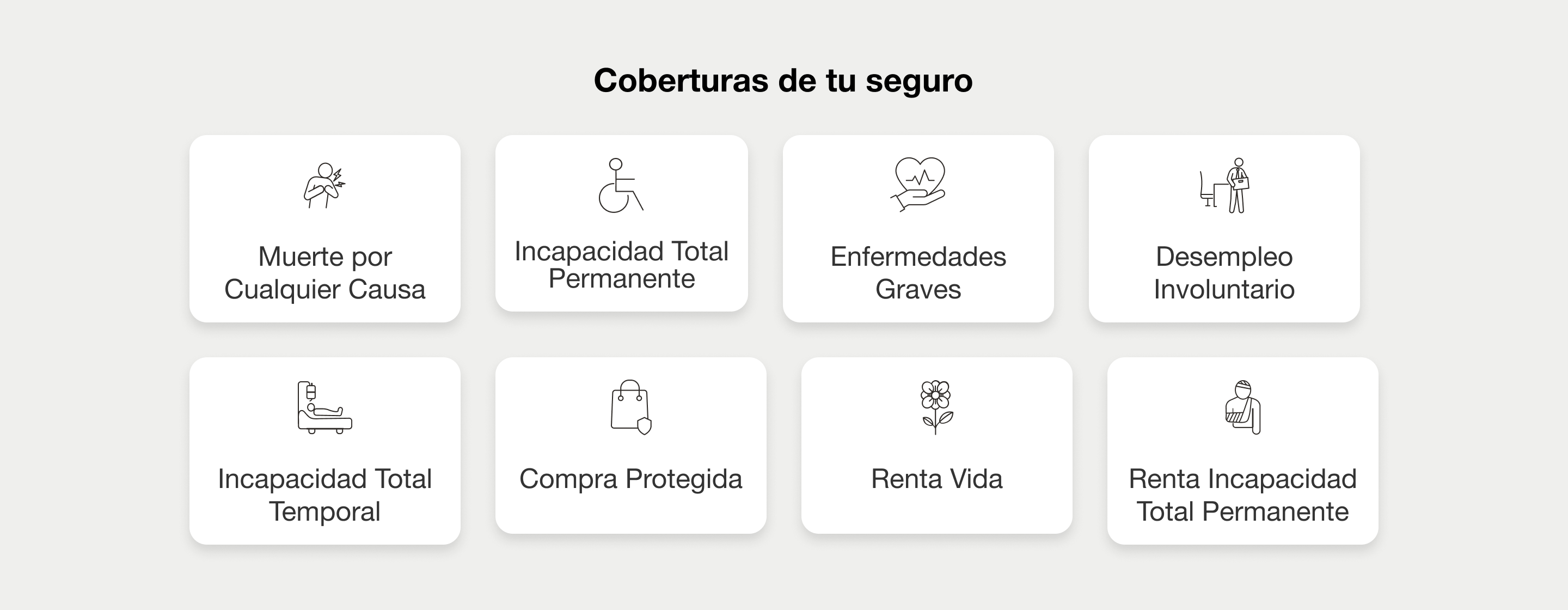 Coberturas de tu seguro

Muerte por Cualquier Causa

Incapacidad Total Permanente

Enfermedades Graves

Desempleo Involuntario

Incapacidad Total Temporal

Compra Protegida

Renta Vida

Renta Incapacidad Total Permanente